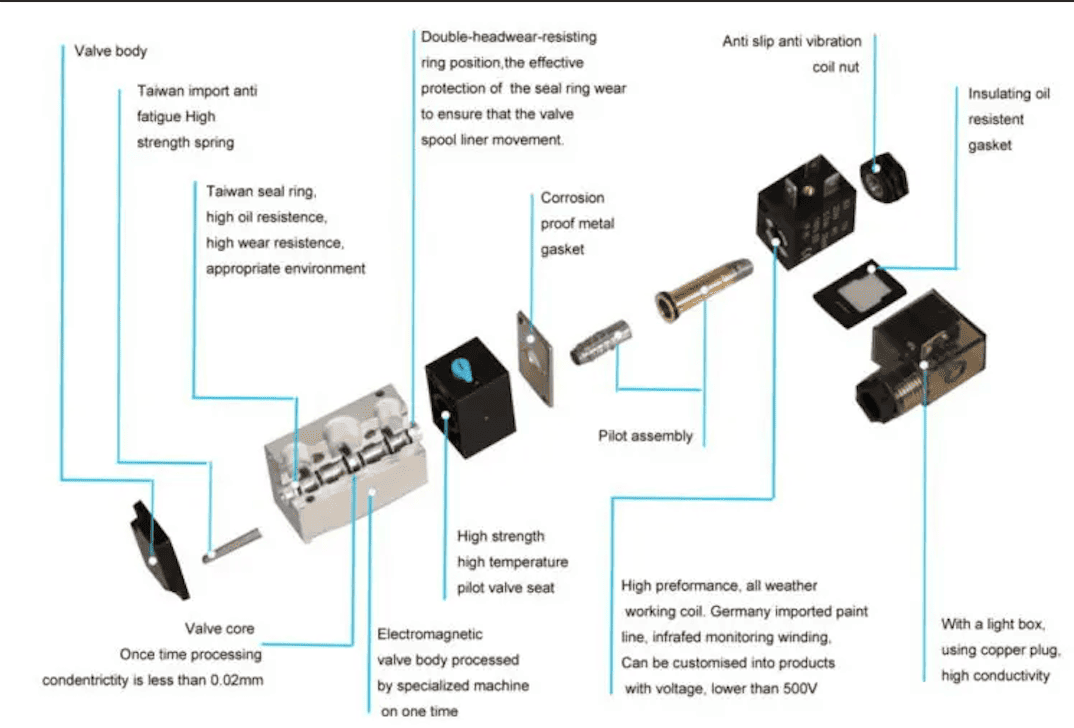 Valve body

Taiwan import anti fatigue High strength spring

Taiwan seal ring, high oil resistence, high wear resistence, appropriate environment

Double-headwear-resisting ring position,the effective protection of the seal ring wear to ensure that the valve spool liner movement.

Corrosion proof metal gasket

Anti slip anti vibration coil nut

Insulating oil resistent gasket

Pilot assembly

High strength high temperature pilot valve seat

Valve core Once time processing condentrictity is less than 0.02mm

Electromagnetic valve body processed by specialized machine on one time

High preformance, all weather working coil. Germany imported paint line, infrafed monitoring winding, Can be customised into products with voltage, lower than 500V

With a light box, using copper plug, high conductivity