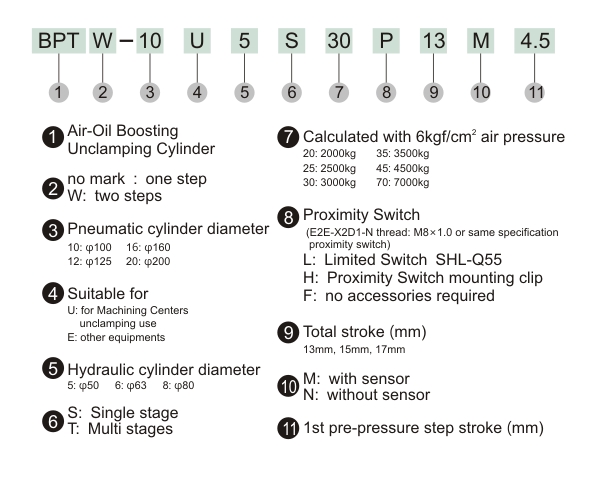 BPT W – 10 U 5 S 30 P 13 M 4.5

1 2 3 4 5 6 7 8 9 10 11

1 Air-Oil Boosting Unclamping Cylinder

2 no mark : one step
W: two steps

3 Pneumatic cylinder diameter
10: φ100 16: φ160
12: φ125 20: φ200

4 Suitable for
U: for Machining Centers unclamping use
E: other equipments

5 Hydraulic cylinder diameter
5: φ50 6: φ63 8: φ80

6 S: Single stage
T: Multi stages

7 Calculated with 6kgf/cm$^2$ air pressure
20: 2000kg 35: 3500kg
25: 2500kg 45: 4500kg
30: 3000kg 70: 7000kg

8 Proximity Switch
(E2E-X2D1-N thread: M8×1.0 or same specification proximity switch)
L: Limited Switch SHL-Q55
H: Proximity Switch mounting clip
F: no accessories required

9 Total stroke (mm)
13mm, 15mm, 17mm

10 M: with sensor
N: without sensor

11 1st pre-pressure step stroke (mm)