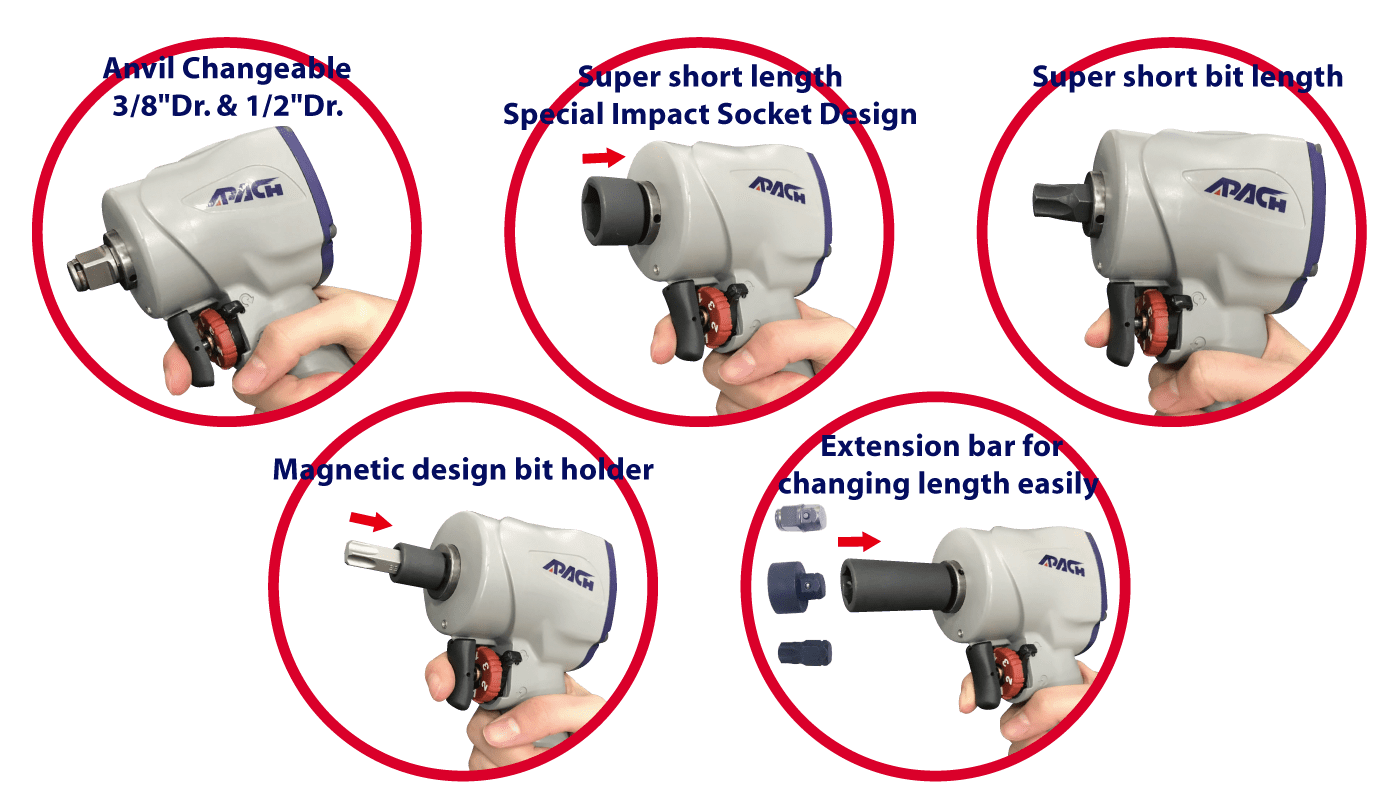 Anvil Changeable
3/8"Dr. & 1/2"Dr.

APACH

Super short length
Special Impact Socket Design

APACH

Super short bit length

APACH

Magnetic design bit holder

APACH

Extension bar for
changing length easily

APACH