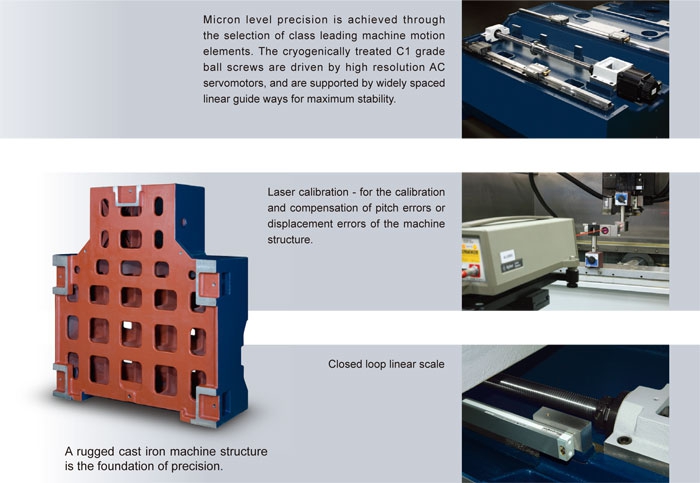 Micron level precision is achieved through the selection of class leading machine motion elements. The cryogenically treated C1 grade ball screws are driven by high resolution AC servomotors, and are supported by widely spaced linear guide ways for maximum stability.

Laser calibration - for the calibration and compensation of pitch errors or displacement errors of the machine structure.

Closed loop linear scale

A rugged cast iron machine structure is the foundation of precision.